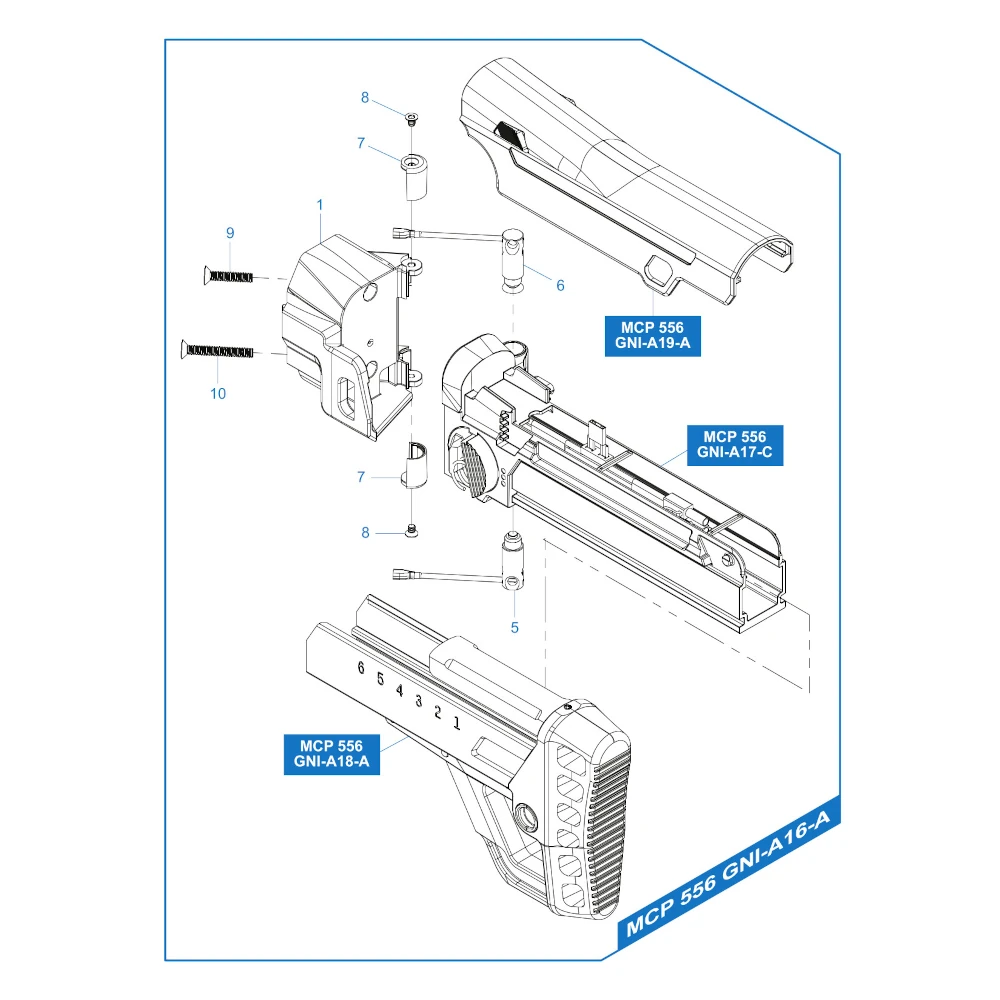 8
7
1
9
6
MCP 556 GNI-A19-A
10
MCP 556 GNI-A17-C
7
8
5
6 5 4 3 2 1
MCP 556 GNI-A18-A
MCP 556 GNI-A16-A